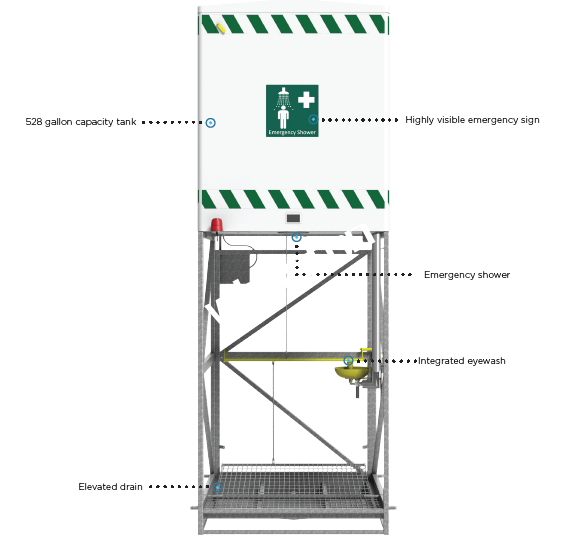 528 gallon capacity tank

Emergency Shower

Highly visible emergency sign

Emergency shower

Integrated eyewash

Elevated drain