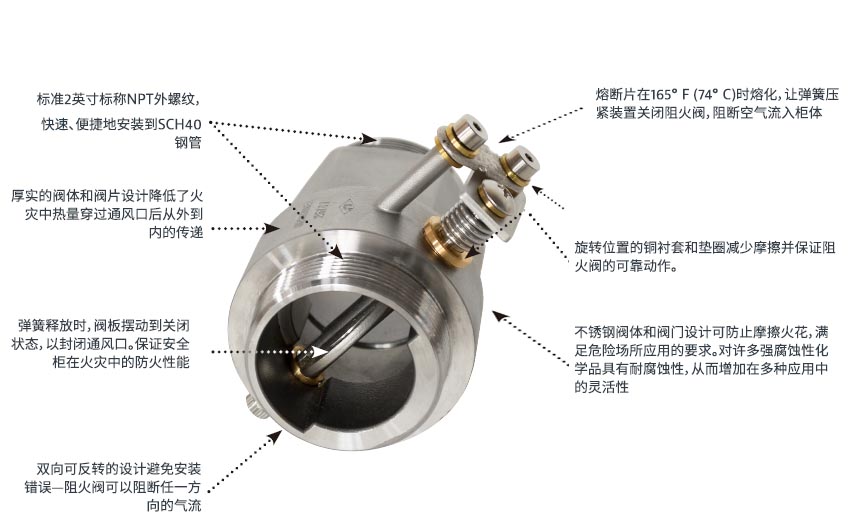 标准2英寸标称NPT外螺纹，快速、便捷地安装到SCH40钢管

厚实的阀体和阀片设计降低了火灾中热量穿过通风口后从外到内的传递

弹簧释放时，阀板摆动到关闭状态，以封闭通风口。保证安全柜在火灾中的防火性能

双向可反转的设计避免安装错误—阻火阀可以阻断任一方向的气流

熔断片在165° F (74° C)时熔化，让弹簧压紧装置关闭阻火阀，阻断空气流入柜体

旋转位置的铜衬套和垫圈减少摩擦并保证阻火阀的可靠动作。

不锈钢阀体和阀门设计可防止摩擦火花，满足危险场所应用的要求。对许多强腐蚀性化学品具有耐腐蚀性，从而增加在多种应用中的灵活性